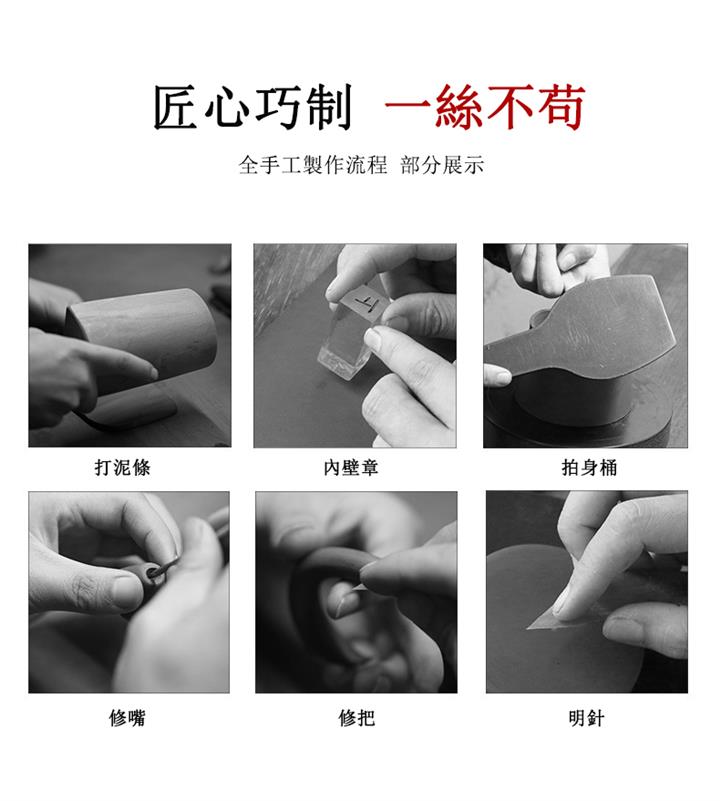 匠心巧制 一絲不苟

全手工製作流程 部分展示

打泥條

內壁章

拍身桶

修嘴

修把

明針