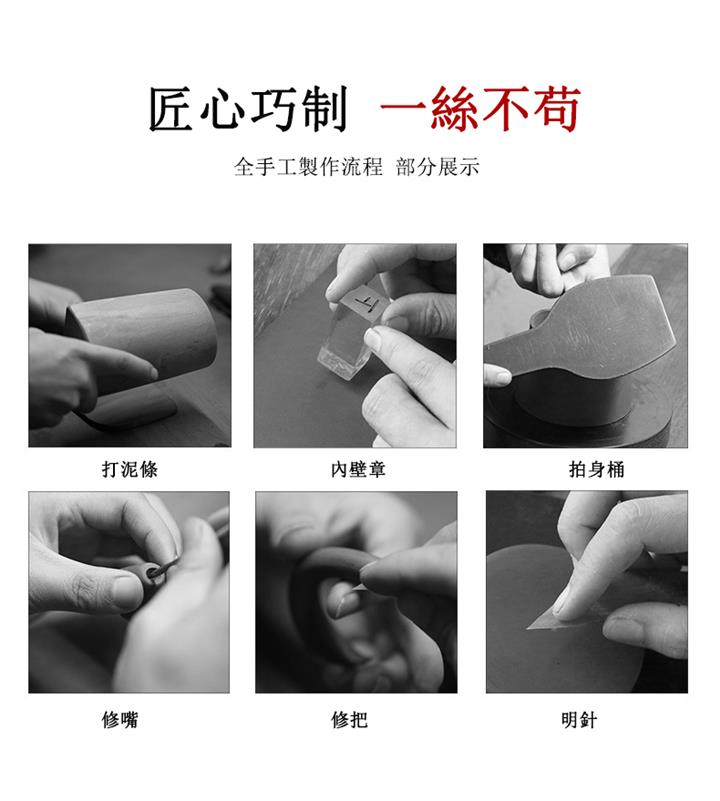 匠心巧制 一絲不苟

全手工製作流程 部分展示

打泥條

內壁章

拍身桶

修嘴

修把

明針