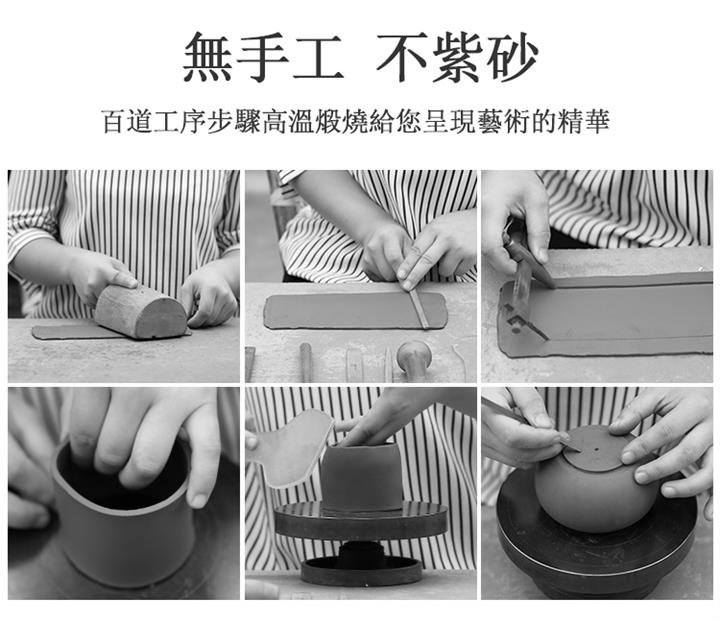 無手工 不紫砂

百道工序步驟高溫煅燒給您呈現藝術的精華