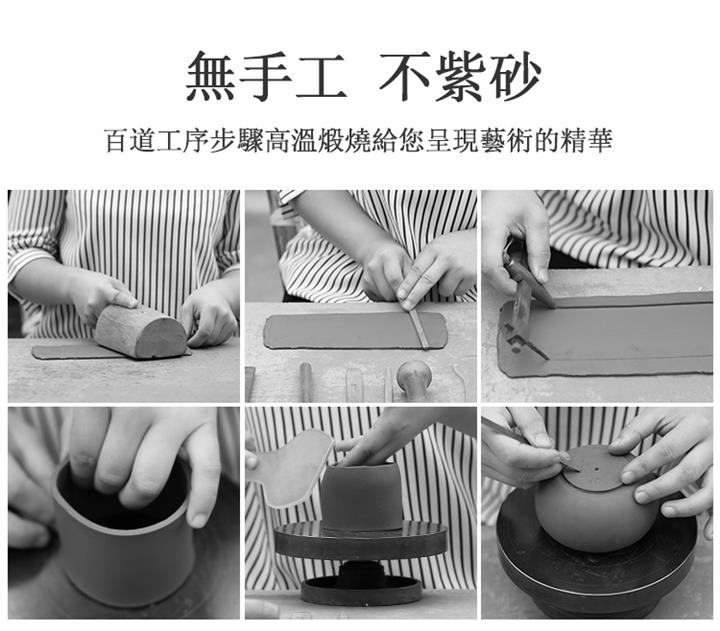 無手工 不紫砂

百道工序步驟高溫煅燒給您呈現藝術的精華