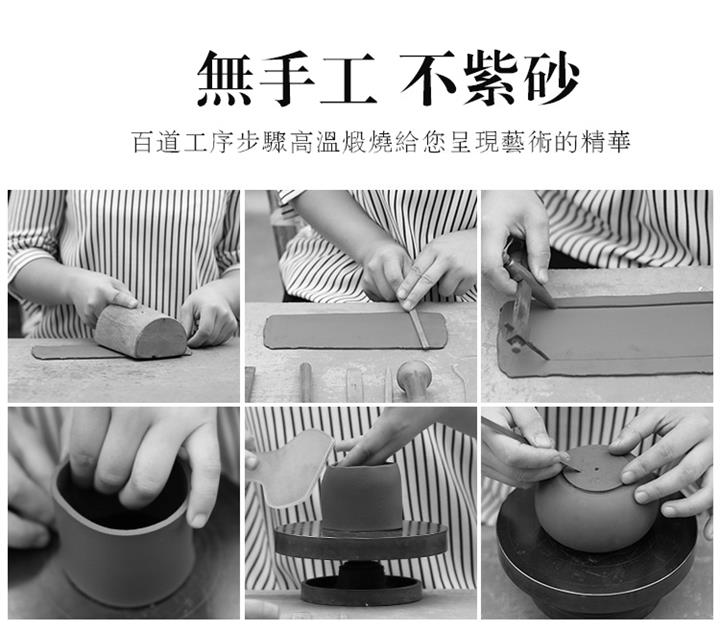 無手工 不紫砂

百道工序步驟高溫煅燒給您呈現藝術的精華